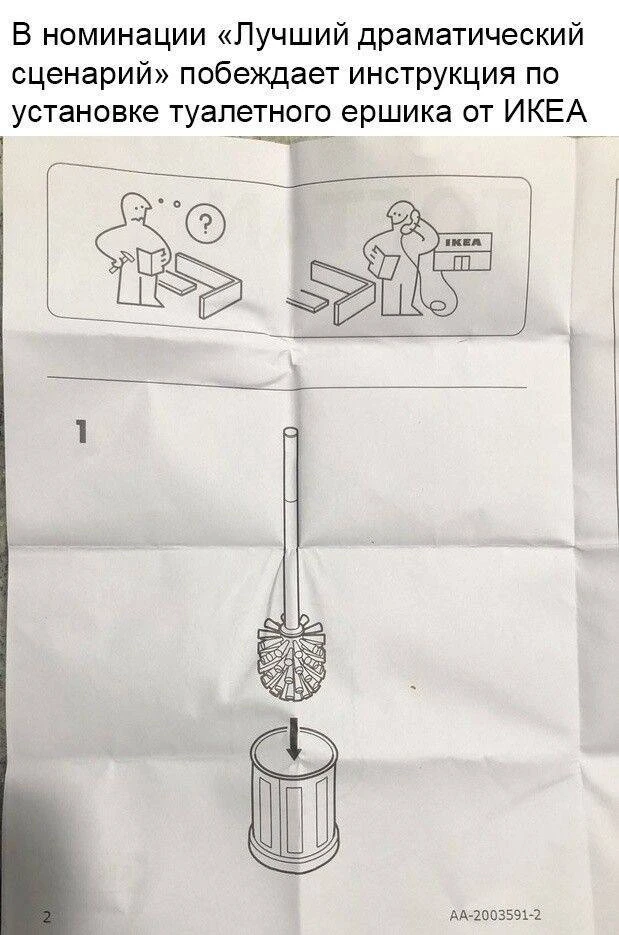 В номинации «Лучший драматический сценарий» побеждает инструкция по установке туалетного ершика от ИКЕА

?

IKEA

1

2

AA-2003591-2